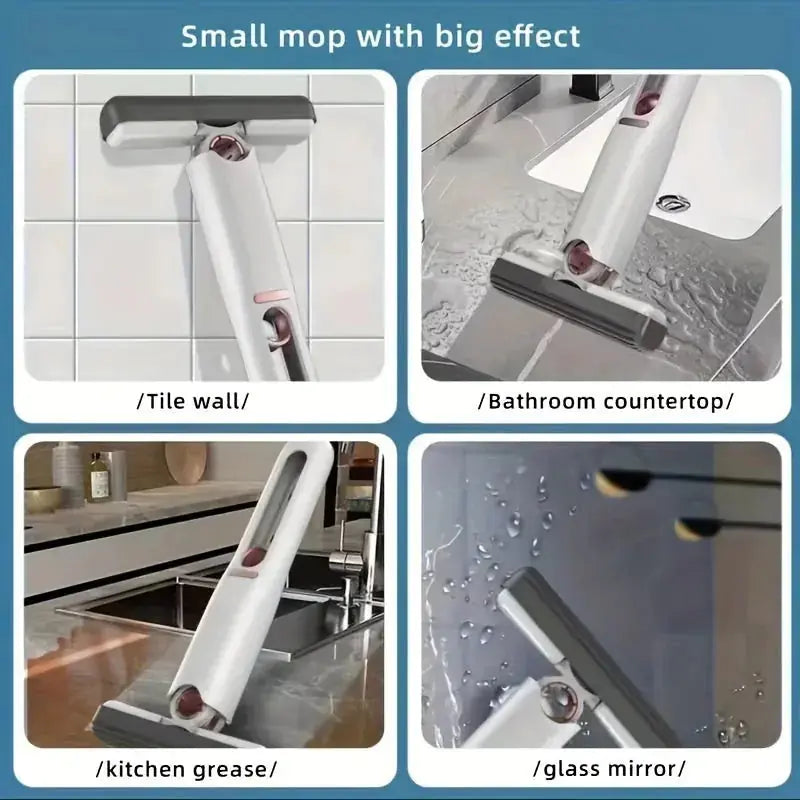 Small mop with big effect

/Tile wall/

/Bathroom countertop/

/kitchen grease/

/glass mirror/