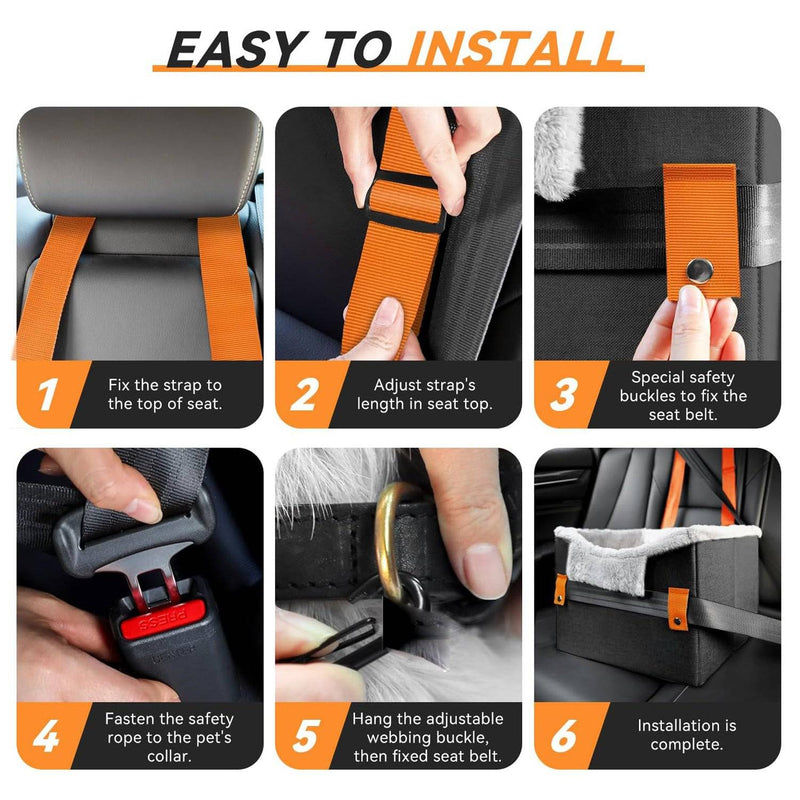 EASY TO INSTALL

1 Fix the strap to the top of seat.

2 Adjust strap's length in seat top.

3 Special safety buckles to fix the seat belt.

PRESS

4 Fasten the safety rope to the pet's collar.

5 Hang the adjustable webbing buckle, then fixed seat belt.

6 Installation is complete.