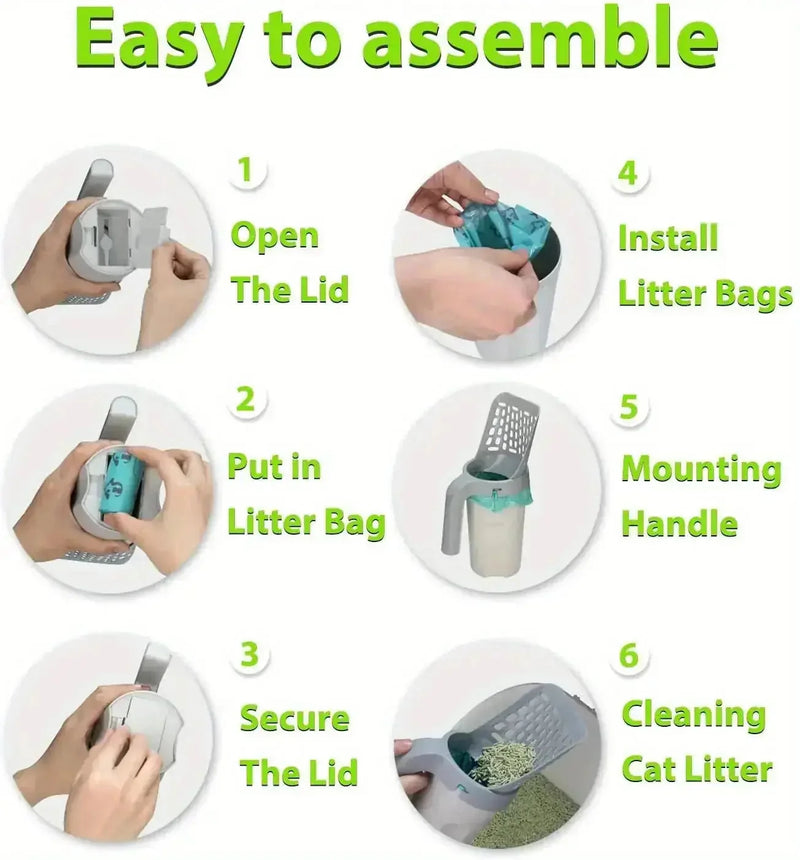 Easy to assemble

1
Open The Lid

2
Put in Litter Bag

3
Secure The Lid

4
Install Litter Bags

5
Mounting Handle

6
Cleaning Cat Litter