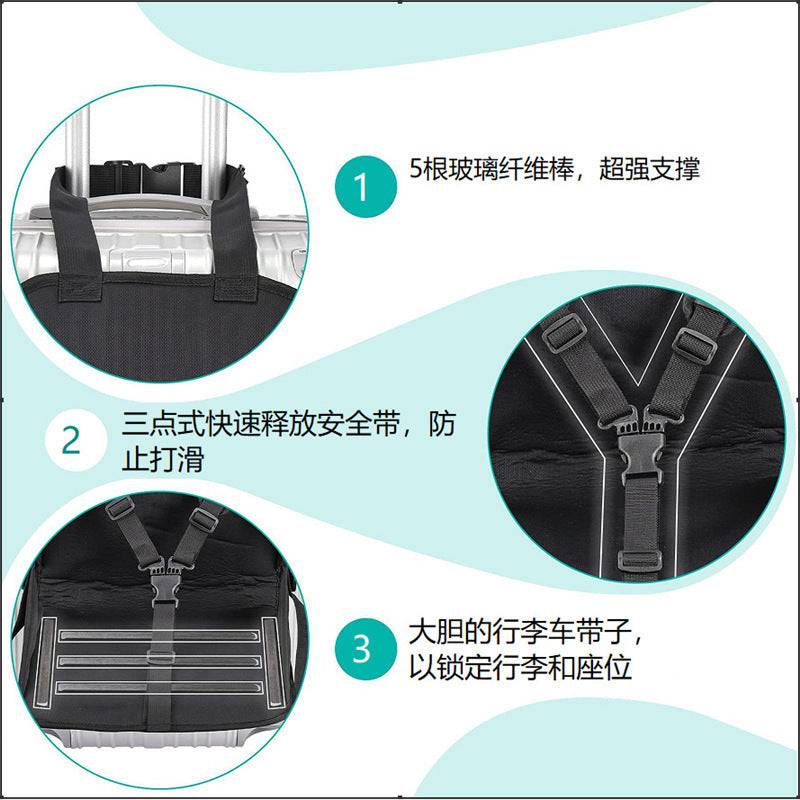 1 5根玻璃纤维棒，超强支撑

2 三点式快速释放安全带，防止打滑

3 大胆的行李车带子，以锁定行李和座位