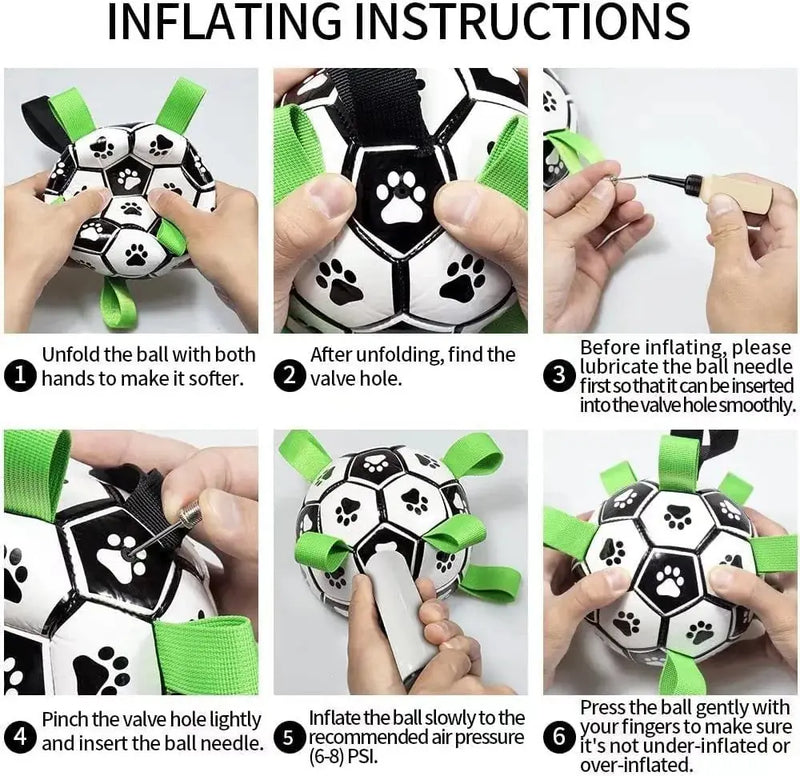 INFLATING INSTRUCTIONS

1 Unfold the ball with both hands to make it softer.

2 After unfolding, find the valve hole.

3 Before inflating, please lubricate the ball needle first so that it can be inserted into the valve hole smoothly.

4 Pinch the valve hole lightly and insert the ball needle.

5 Inflate the ball slowly to the recommended air pressure (6-8) PSI.

6 Press the ball gently with your fingers to make sure it's not under-inflated or over-inflated.