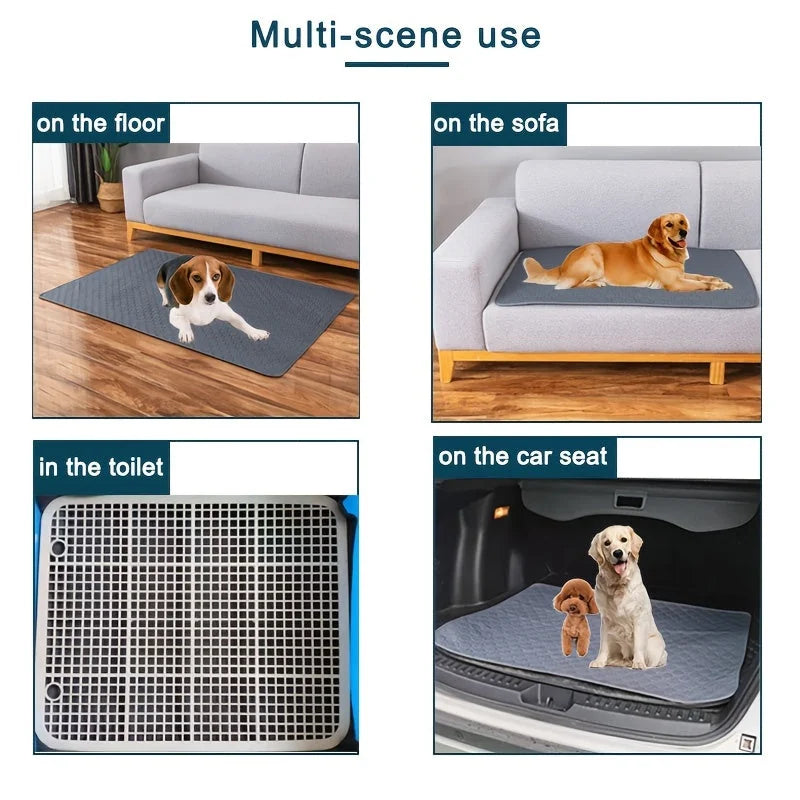 Multi-scene use

on the floor

on the sofa

in the toilet

on the car seat