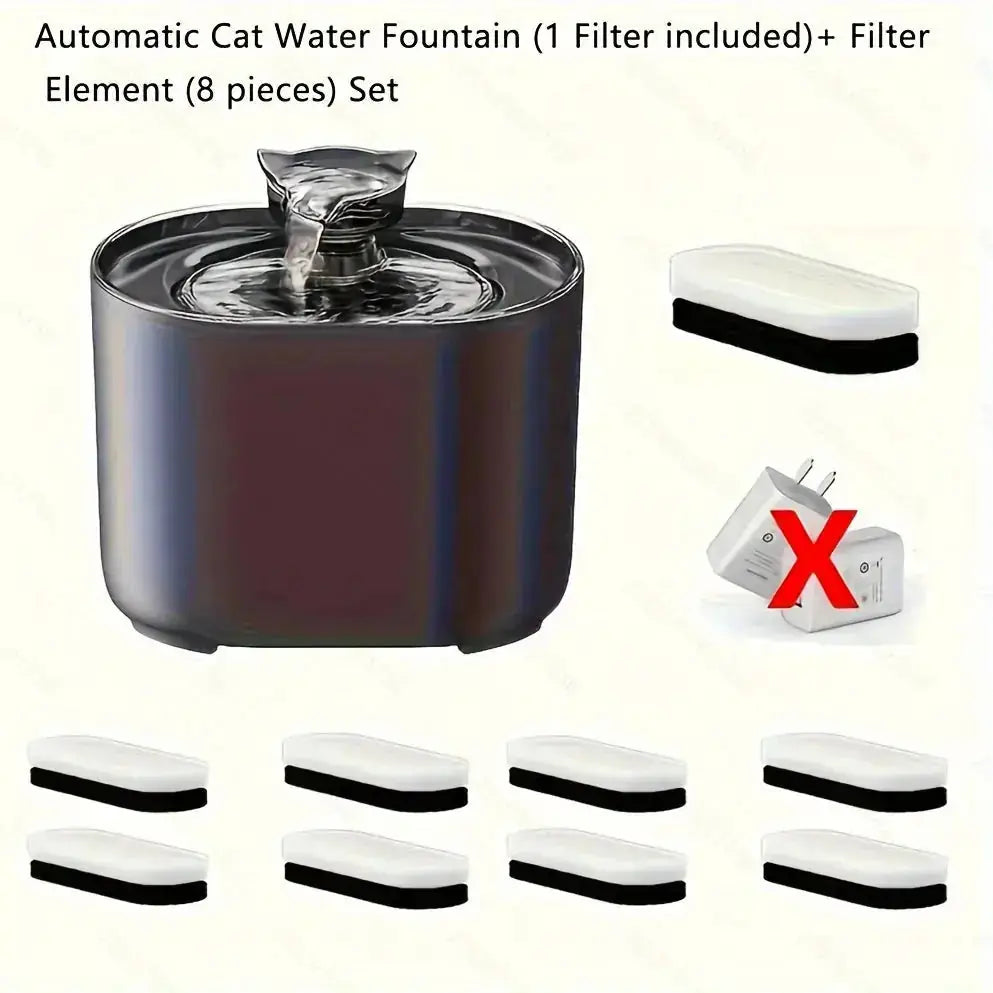 Automatic Cat Water Fountain (1 Filter included)+ Filter Element (8 pieces) Set

X