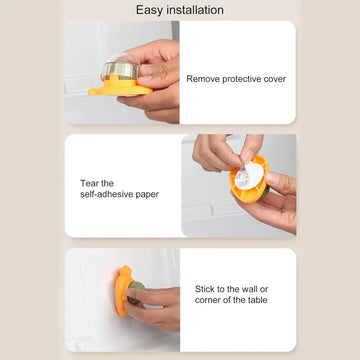 Easy installation

Remove protective cover

Tear the self-adhesive paper

Stick to the wall or corner of the table