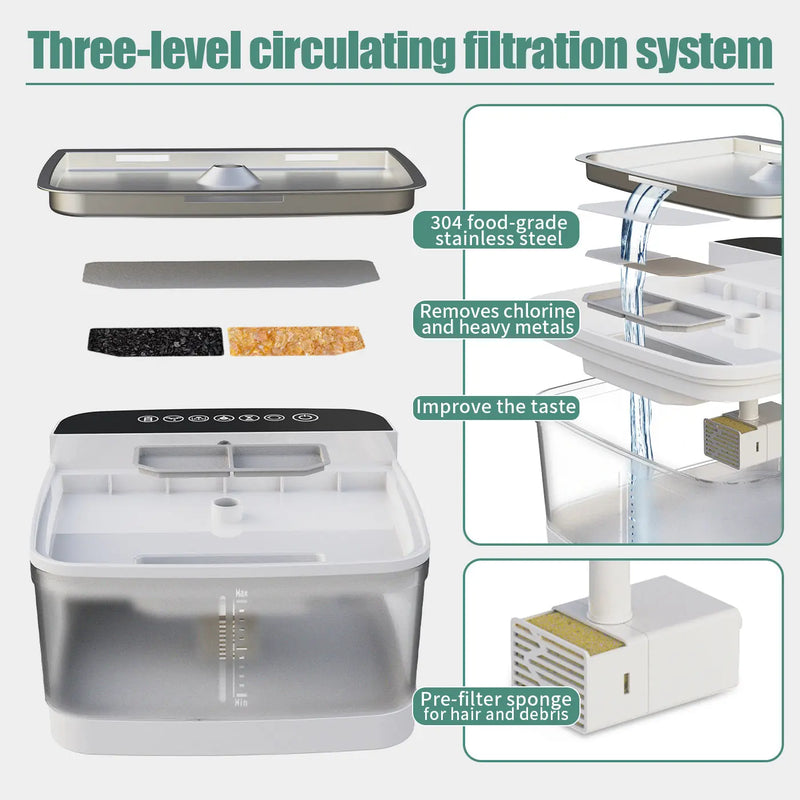 Three-level circulating filtration system

304 food-grade stainless steel

Removes chlorine and heavy metals

Improve the taste

Pre-filter sponge for hair and debris

Max

Min