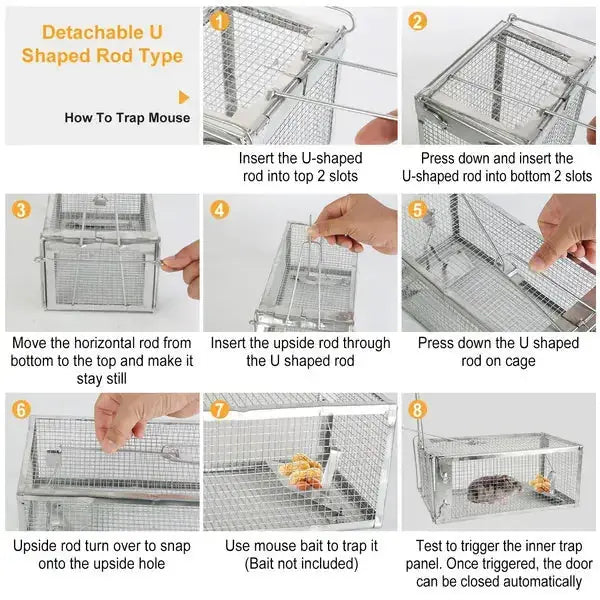 Detachable U Shaped Rod Type

How To Trap Mouse

1

Insert the U-shaped rod into top 2 slots

2

Press down and insert the U-shaped rod into bottom 2 slots

3

Move the horizontal rod from bottom to the top and make it stay still

4

Insert the upside rod through the U shaped rod

5

Press down the U shaped rod on cage

6

Upside rod turn over to snap onto the upside hole

7

Use mouse bait to trap it (Bait not included)

8

Test to trigger the inner trap panel. Once triggered, the door can be closed automatically