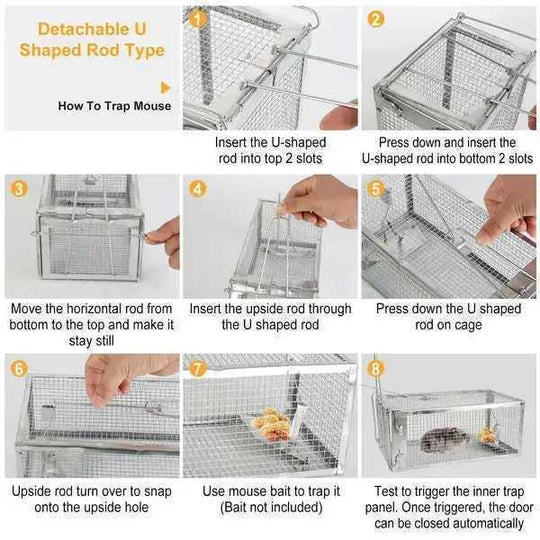 Detachable U Shaped Rod Type

How To Trap Mouse

1

Insert the U-shaped rod into top 2 slots

2

Press down and insert the U-shaped rod into bottom 2 slots

3

Move the horizontal rod from bottom to the top and make it stay still

4

Insert the upside rod through the U shaped rod

5

Press down the U shaped rod on cage

6

Upside rod turn over to snap onto the upside hole

7

Use mouse bait to trap it (Bait not included)

8

Test to trigger the inner trap panel. Once triggered, the door can be closed automatically