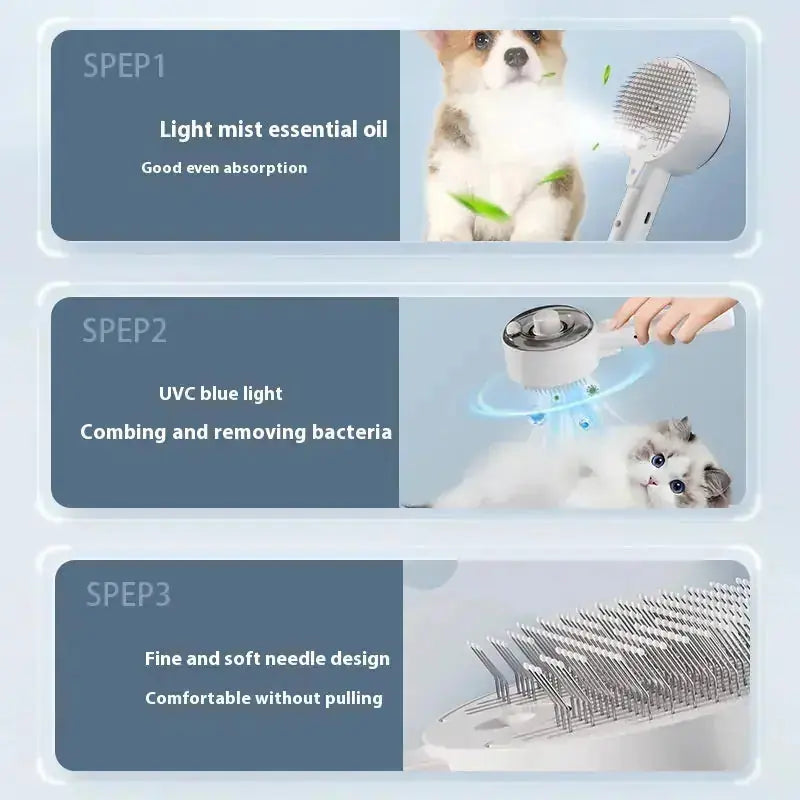 SPEP1

Light mist essential oil

Good even absorption

SPEP2

UVC blue light

Combing and removing bacteria

SPEP3

Fine and soft needle design

Comfortable without pulling