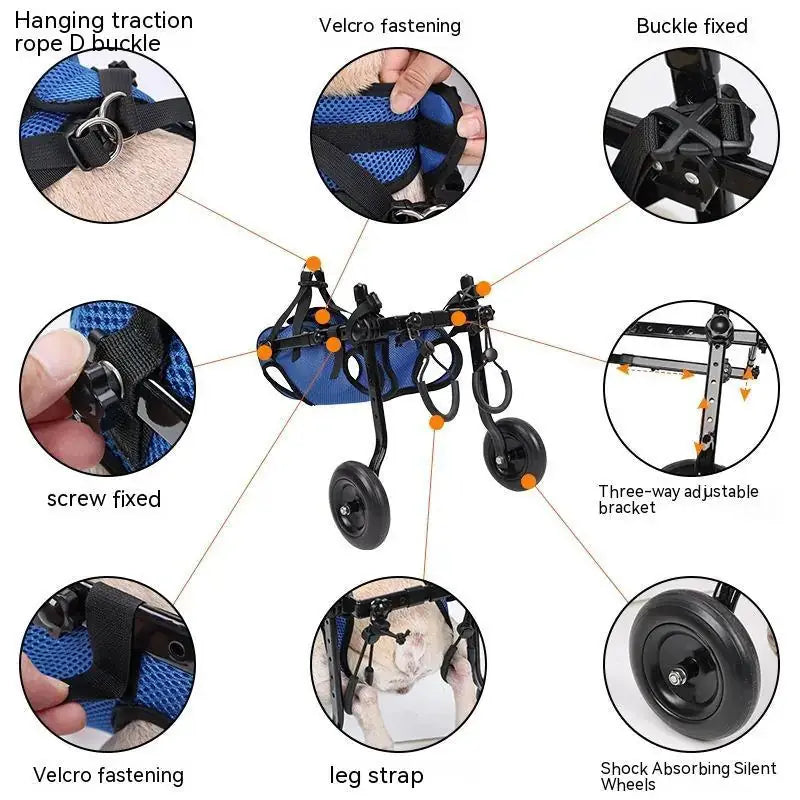 Hanging traction rope D buckle

Velcro fastening

Buckle fixed

screw fixed

Three-way adjustable bracket

Velcro fastening

leg strap

Shock Absorbing Silent Wheels