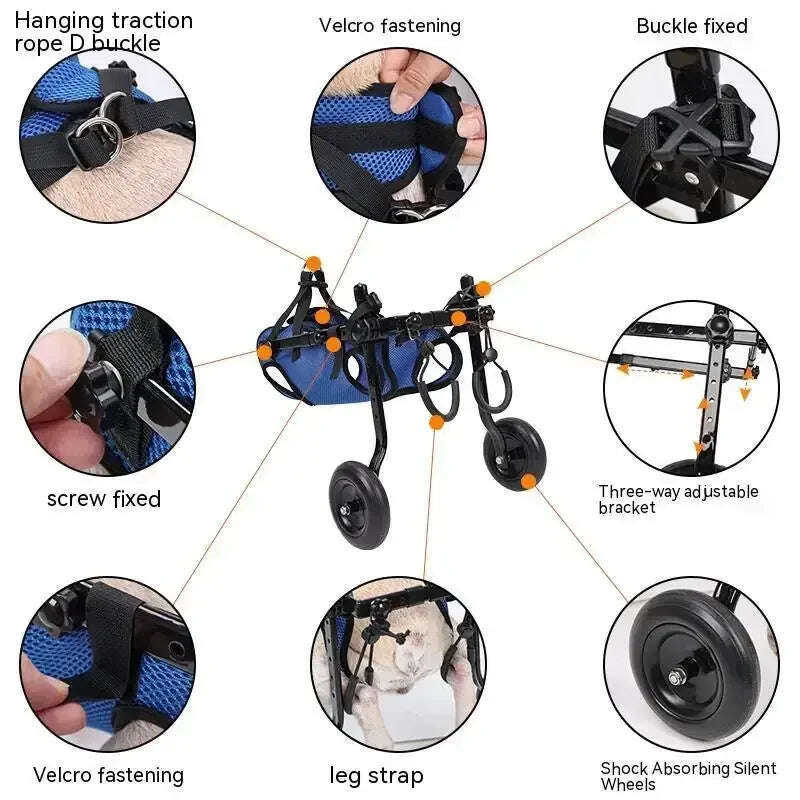 Hanging traction rope D buckle

Velcro fastening

Buckle fixed

screw fixed

Three-way adjustable bracket

Velcro fastening

leg strap

Shock Absorbing Silent Wheels