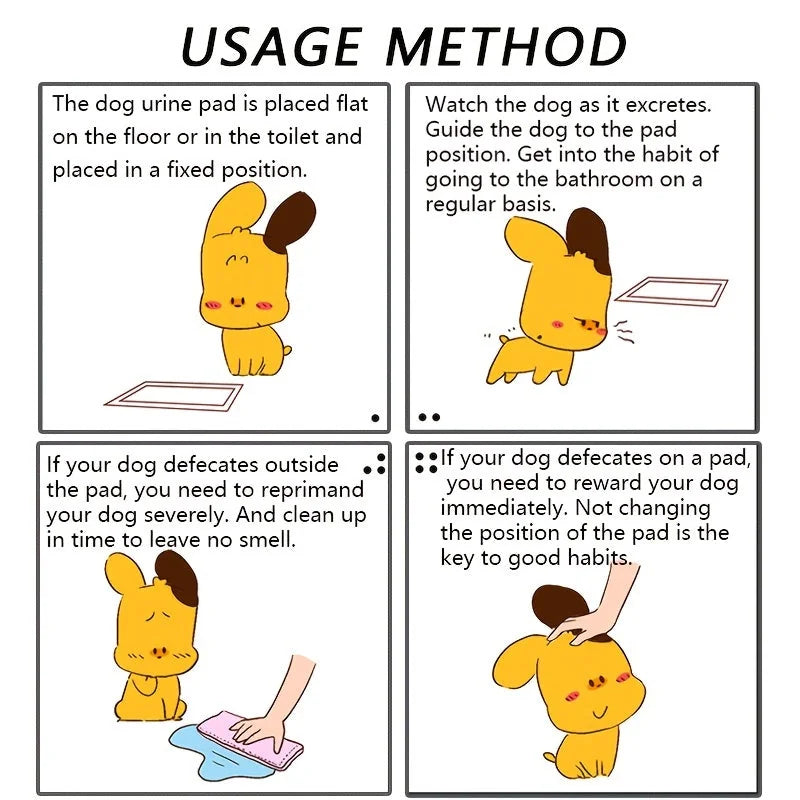 USAGE METHOD

The dog urine pad is placed flat on the floor or in the toilet and placed in a fixed position.

Watch the dog as it excretes. Guide the dog to the pad position. Get into the habit of going to the bathroom on a regular basis.

If your dog defecates outside the pad, you need to reprimand your dog severely. And clean up in time to leave no smell.

If your dog defecates on a pad, you need to reward your dog immediately. Not changing the position of the pad is the key to good habits.