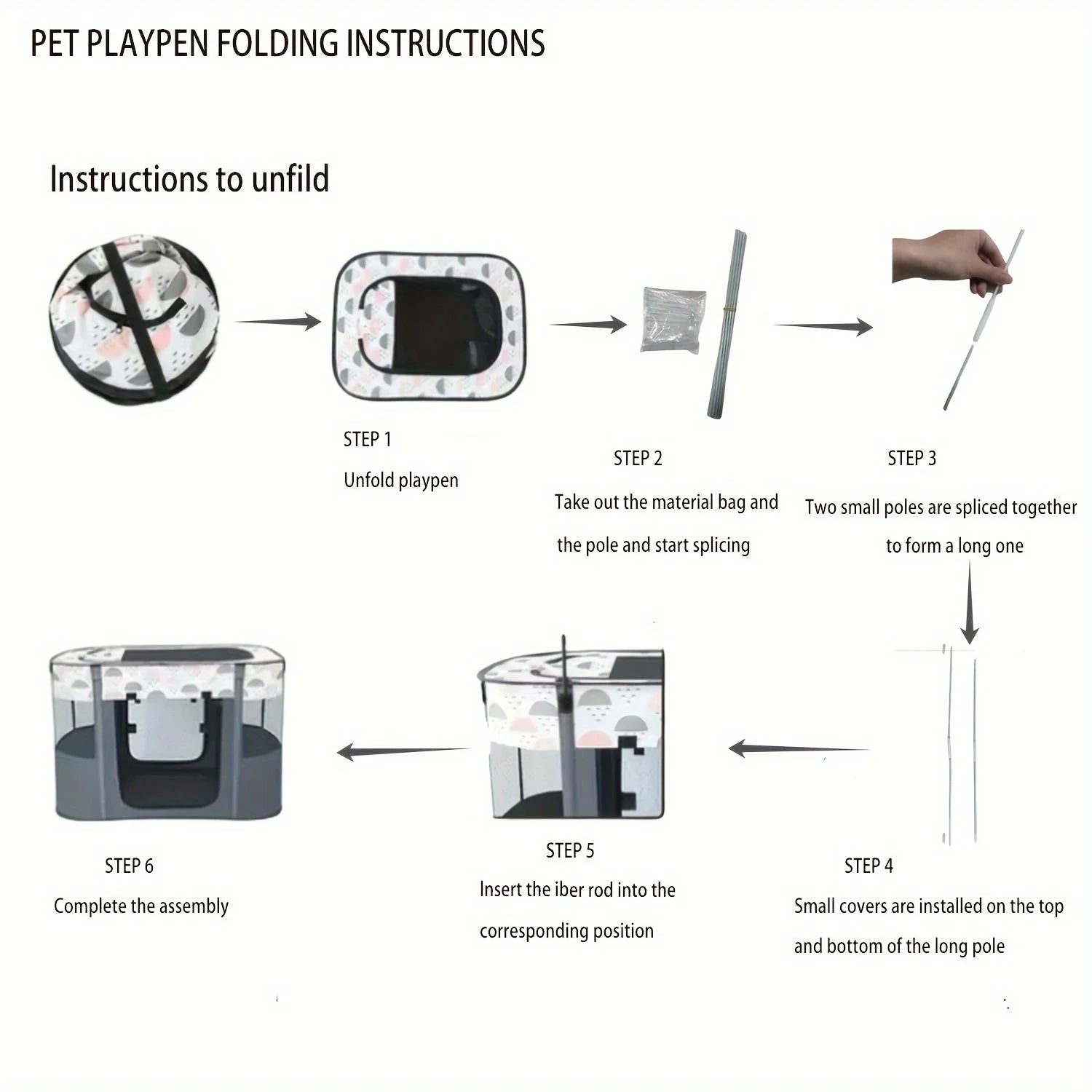 PET PLAYPEN FOLDING INSTRUCTIONS

Instructions to unfild

STEP 1
Unfold playpen

STEP 2
Take out the material bag and the pole and start splicing

STEP 3
Two small poles are spliced together to form a long one

STEP 4
Small covers are installed on the top and bottom of the long pole

STEP 5
Insert the iber rod into the corresponding position

STEP 6
Complete the assembly