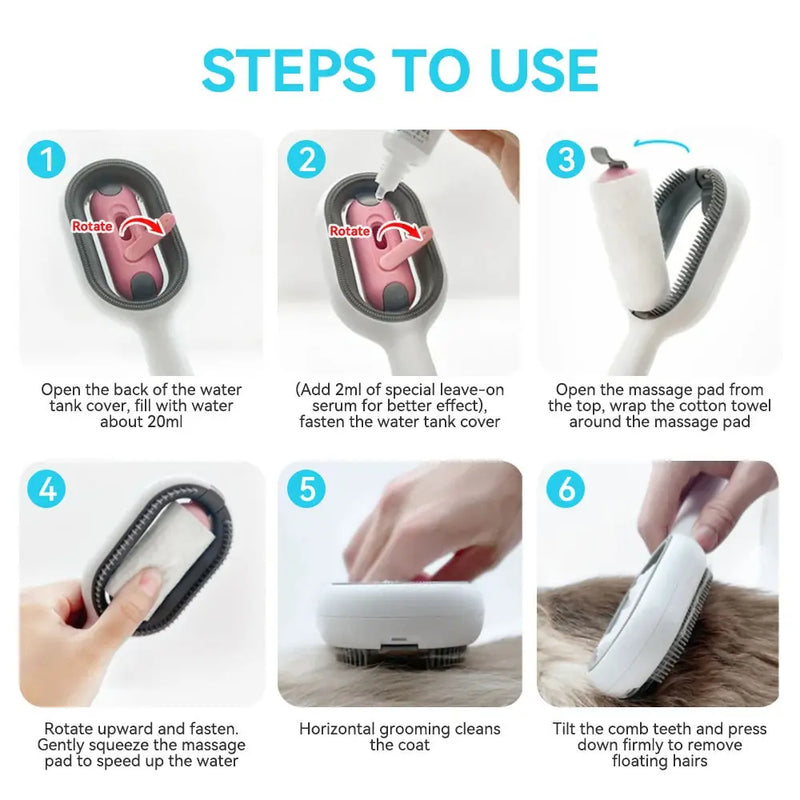 STEPS TO USE

1

Rotate

Open the back of the water tank cover, fill with water about 20ml

2

Rotate

(Add 2ml of special leave-on serum for better effect), fasten the water tank cover

3

Open the massage pad from the top, wrap the cotton towel around the massage pad

4

Rotate upward and fasten. Gently squeeze the massage pad to speed up the water

5

Horizontal grooming cleans the coat

6

Tilt the comb teeth and press down firmly to remove floating hairs