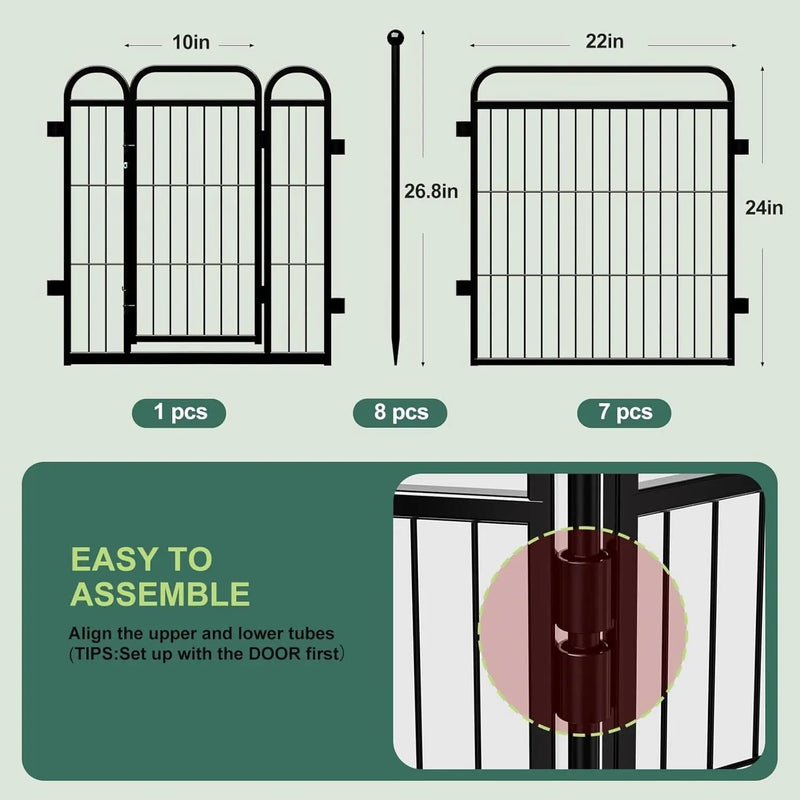 10in

26.8in

22in

24in

1 pcs

8 pcs

7 pcs

EASY TO ASSEMBLE

Align the upper and lower tubes
(TIPS:Set up with the DOOR first)