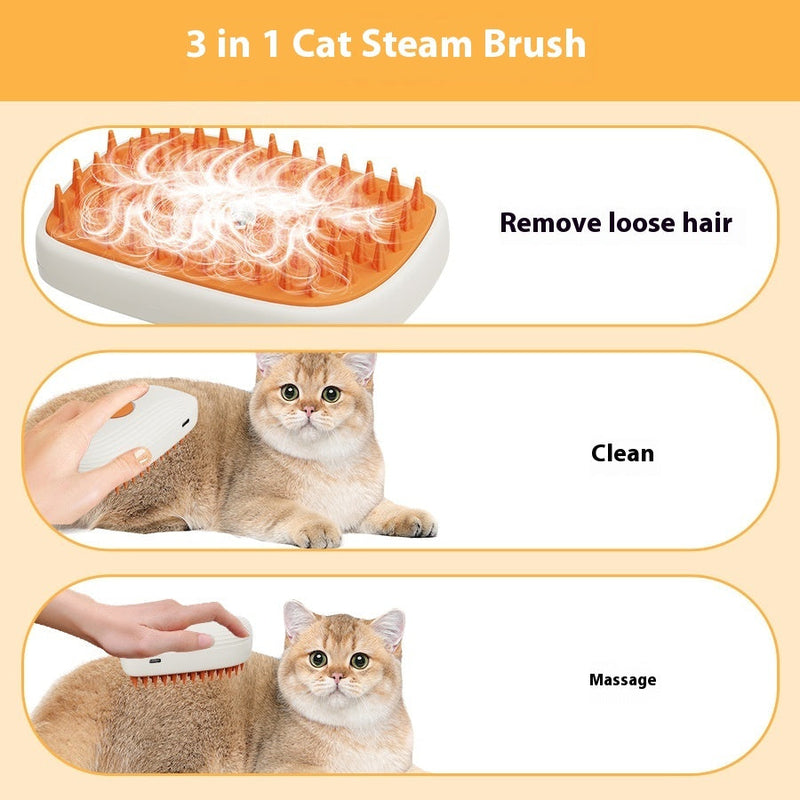 3 in 1 Cat Steam Brush

Remove loose hair

Clean

Massage