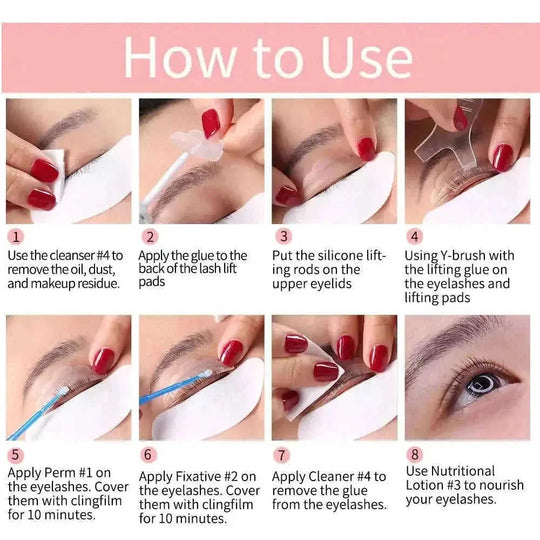 How to Use

1
Use the cleanser #4 to remove the oil, dust, and makeup residue.

2
Apply the glue to the back of the lash lift pads

3
Put the silicone lifting rods on the upper eyelids

4
Using Y-brush with the lifting glue on the eyelashes and lifting pads

5
Apply Perm #1 on the eyelashes. Cover them with clingfilm for 10 minutes.

6
Apply Fixative #2 on the eyelashes. Cover them with clingfilm for 10 minutes.

7
Apply Cleaner #4 to remove the glue from the eyelashes.

8
Use Nutritional Lotion #3 to nourish your eyelashes.