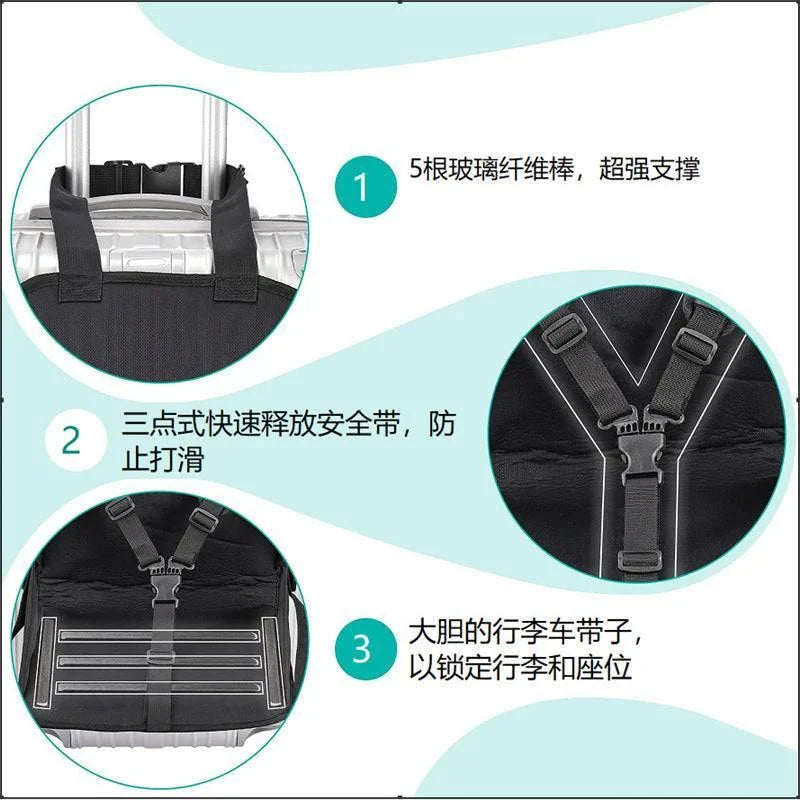 1 5根玻璃纤维棒，超强支撑

2 三点式快速释放安全带，防止打滑

3 大胆的行李车带子，以锁定行李和座位